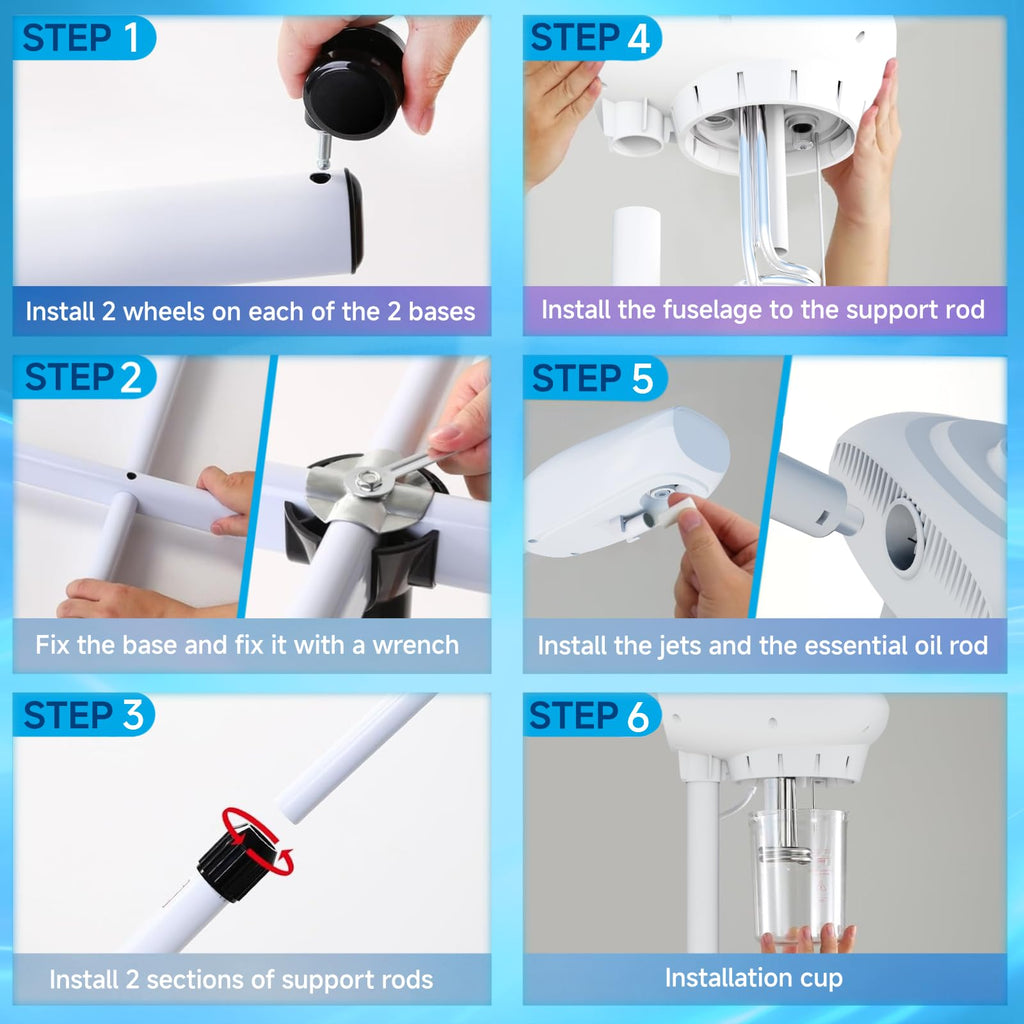 STEP 1

Install 2 wheels on each of the 2 bases

STEP 2

Fix the base and fix it with a wrench

STEP 3

Install 2 sections of support rods

STEP 4

Install the fuselage to the support rod

STEP 5

Install the jets and the essential oil rod

STEP 6

Installation cup