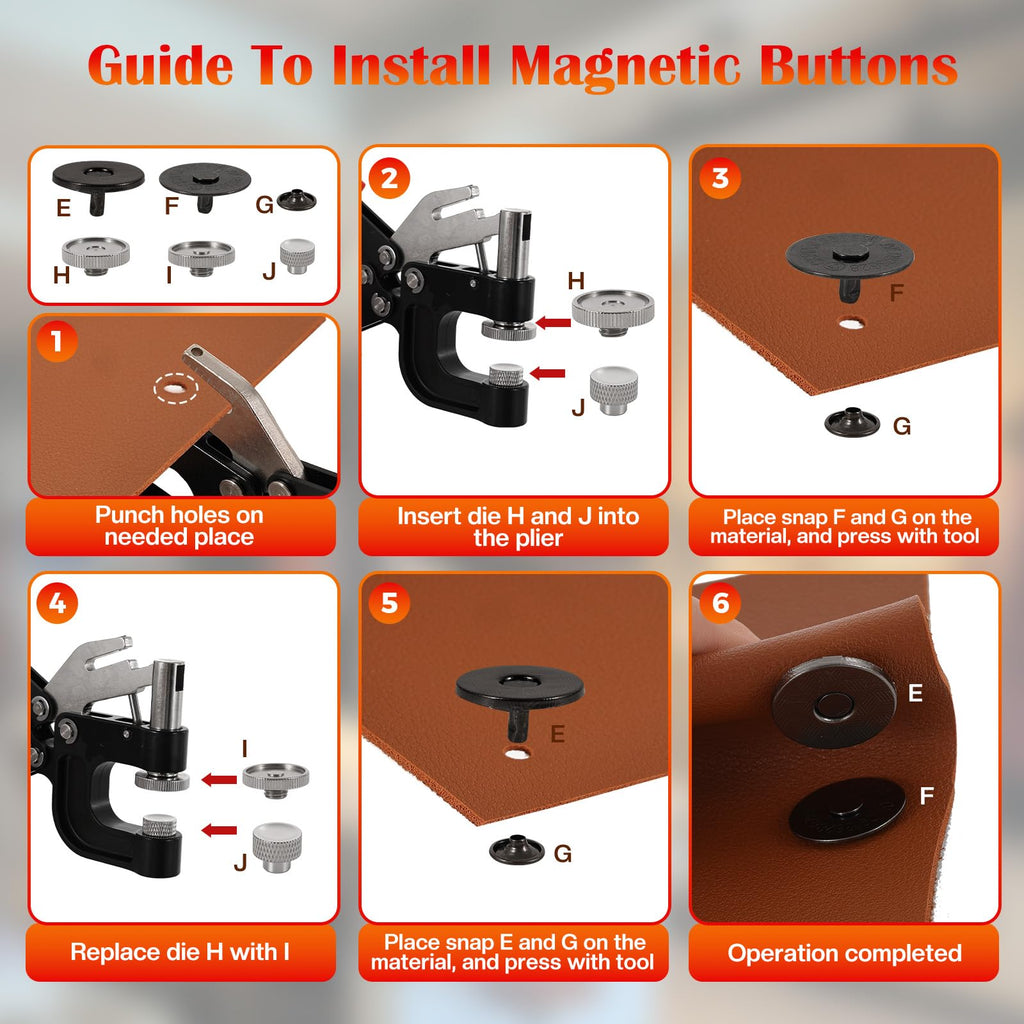 Guide To Install Magnetic Buttons

E F G
H I J

1
Punch holes on needed place

2
H
J
Insert die H and J into the plier

3
F
G
Place snap F and G on the material, and press with tool

4
I
J
Replace die H with I

5
E
G
Place snap E and G on the material, and press with tool

6
E
F
Operation completed