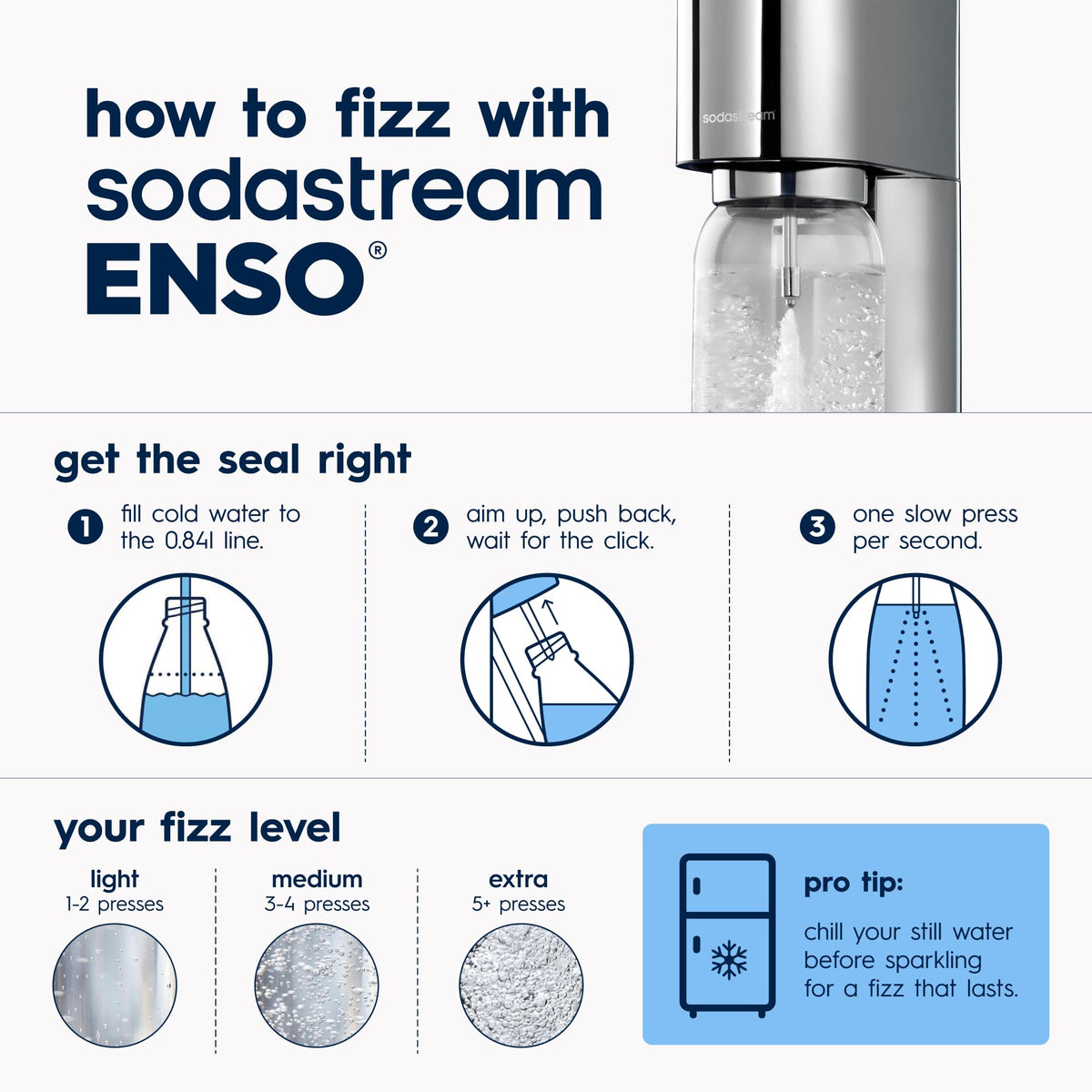 how to fizz with sodastream ENSO®

sodastream

get the seal right

1 fill cold water to the 0.84l line.

2 aim up, push back, wait for the click.

3 one slow press per second.

your fizz level

light
1-2 presses

medium
3-4 presses

extra
5+ presses

pro tip:
chill your still water before sparkling for a fizz that lasts.