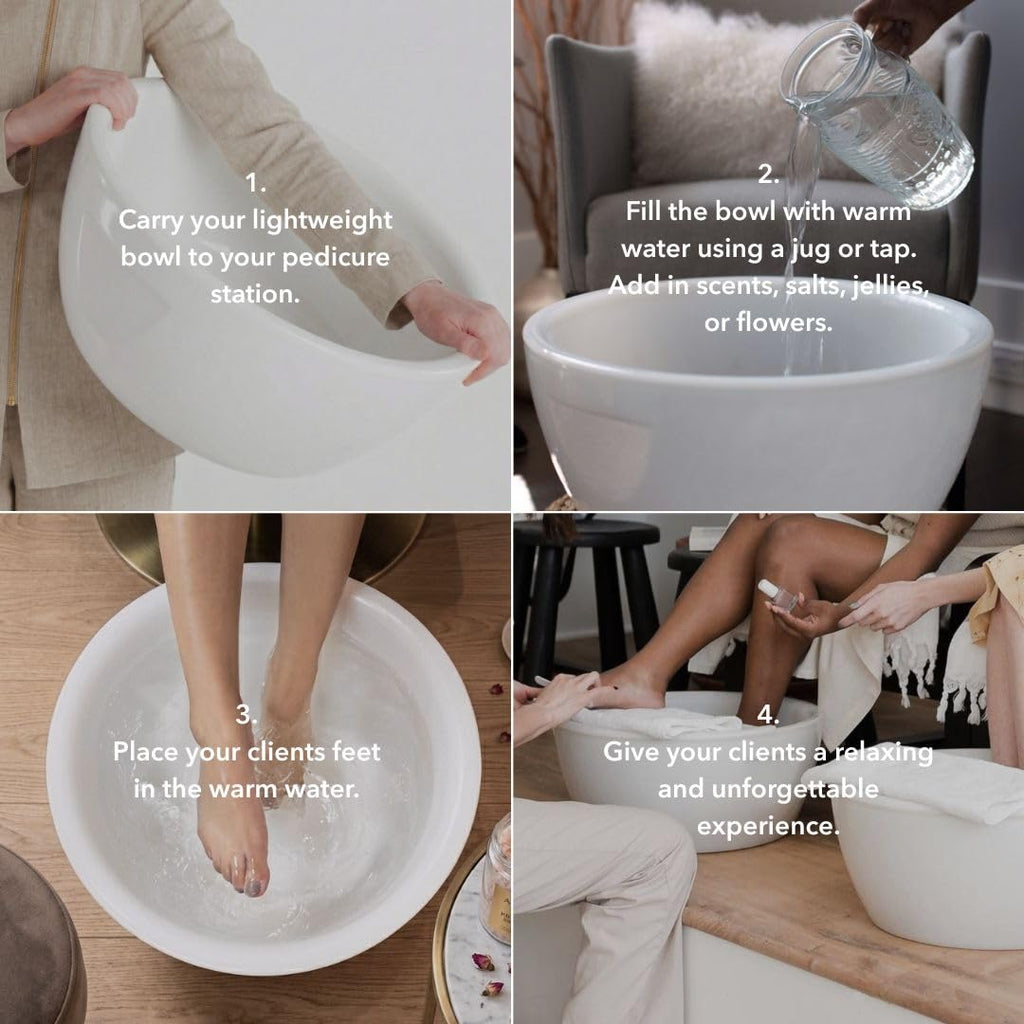 1.
Carry your lightweight bowl to your pedicure station.

2.
Fill the bowl with warm water using a jug or tap. Add in scents, salts, jellies, or flowers.

3.
Place your clients feet in the warm water.

4.
Give your clients a relaxing and unforgettable experience.